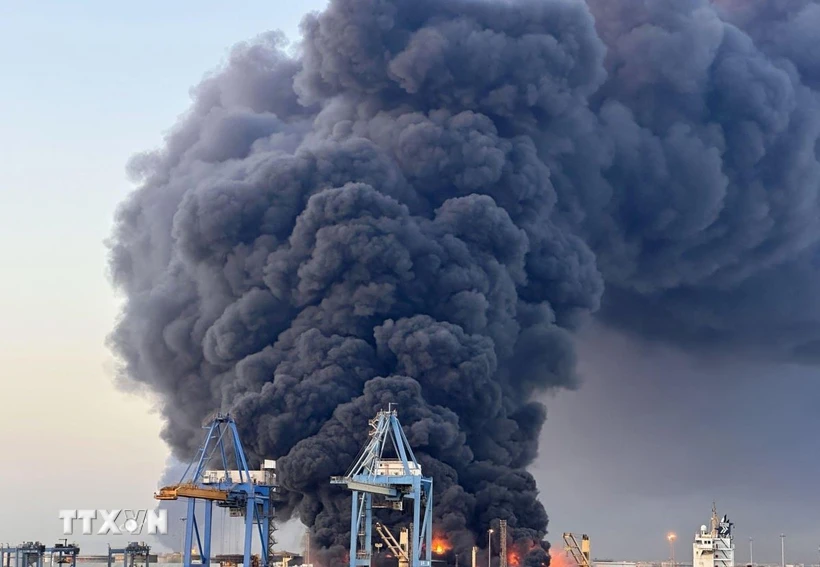 TTXVN