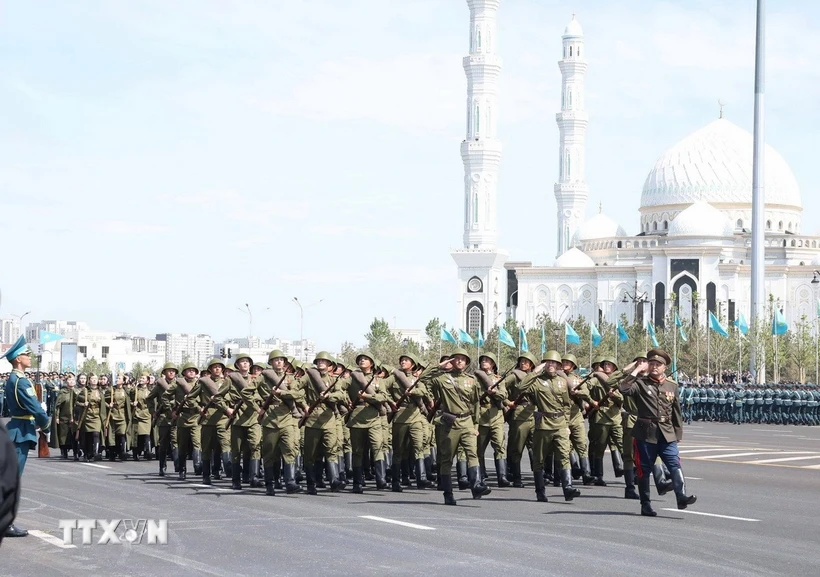 TTXVN