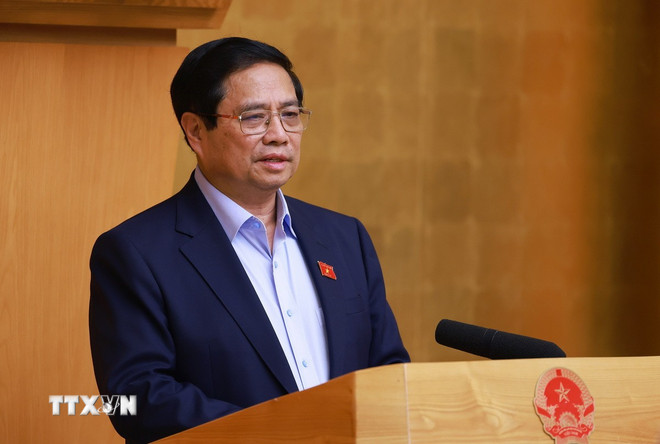 TTXVN