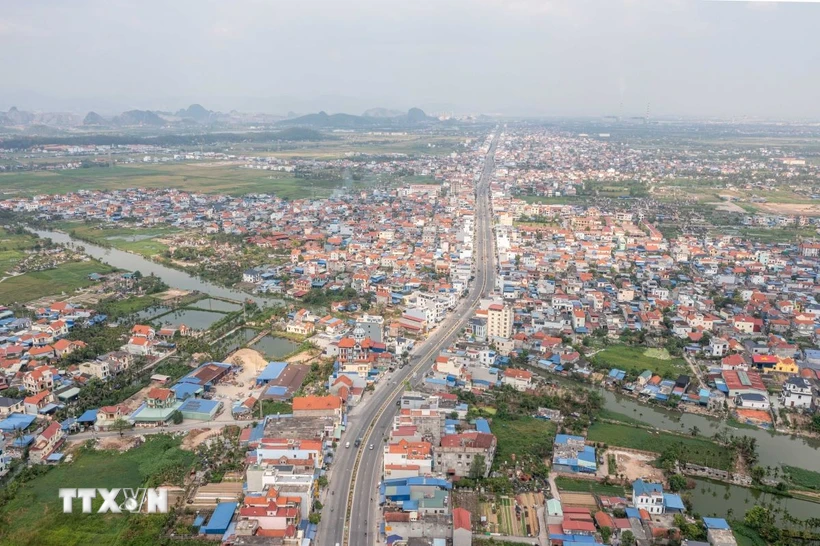 TTXVN