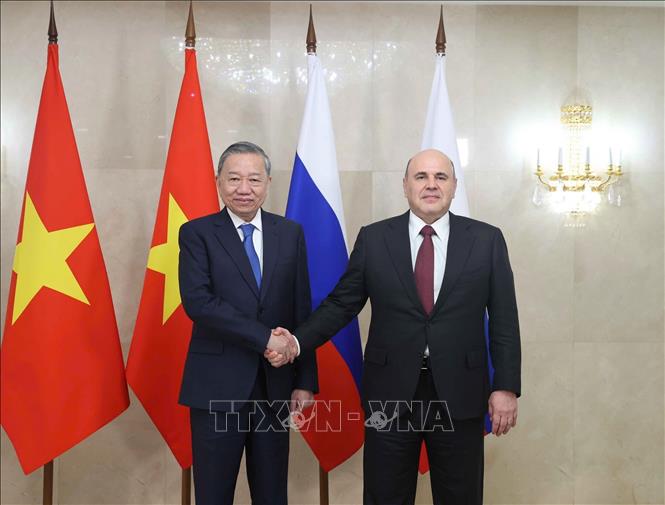 TTXVN - VNA