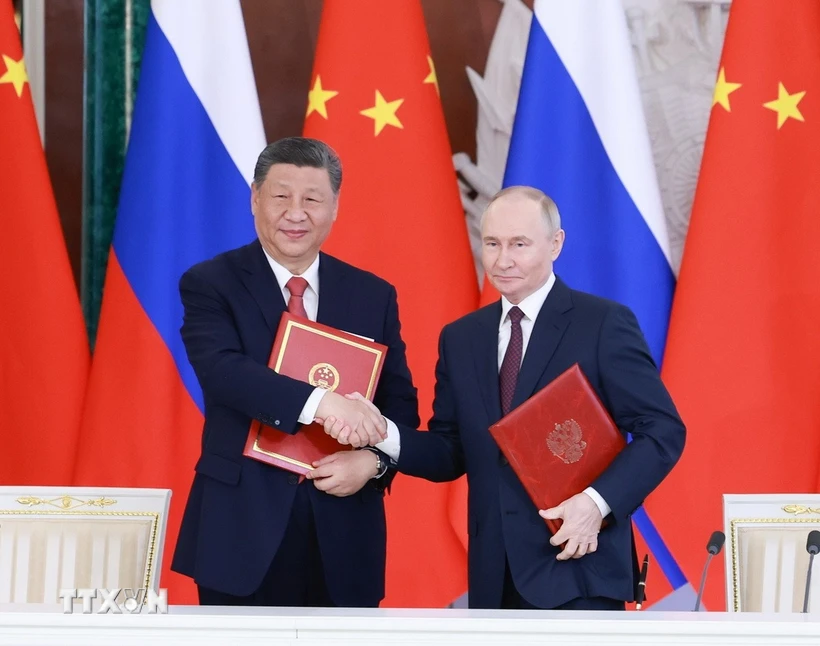 TTXVN