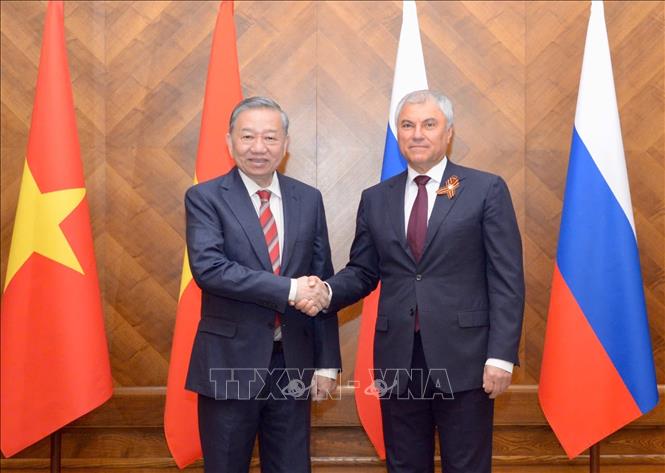 TTXVN - VNA