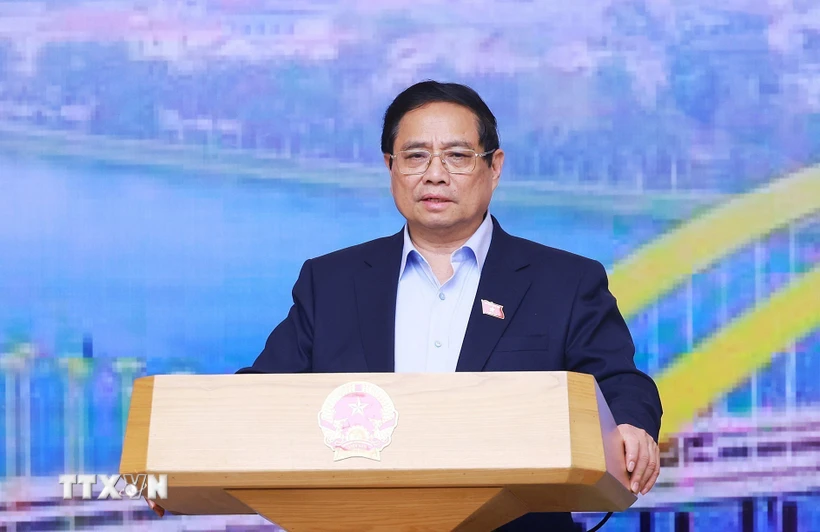 TTXVN