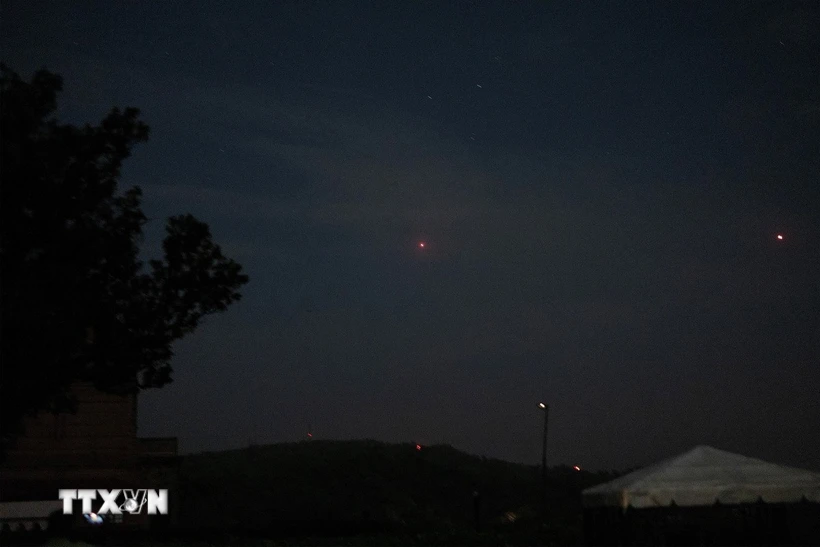 TTXVN