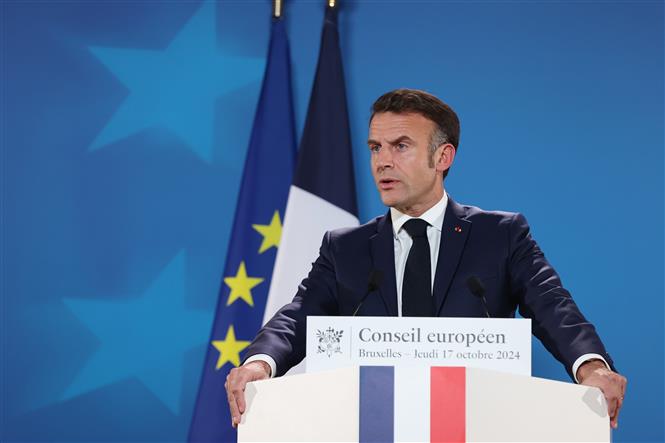 Conseil européen
Bruxelles – Jeudi 17 octobre 2024