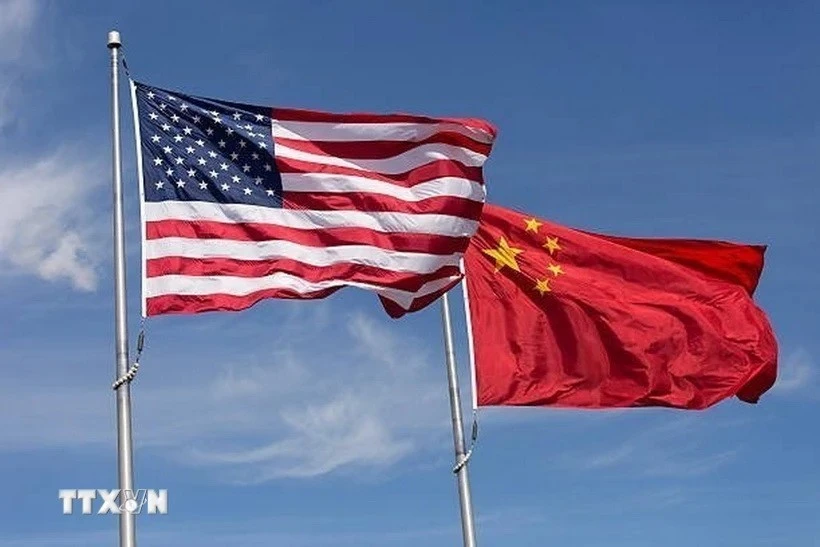 TTXVN