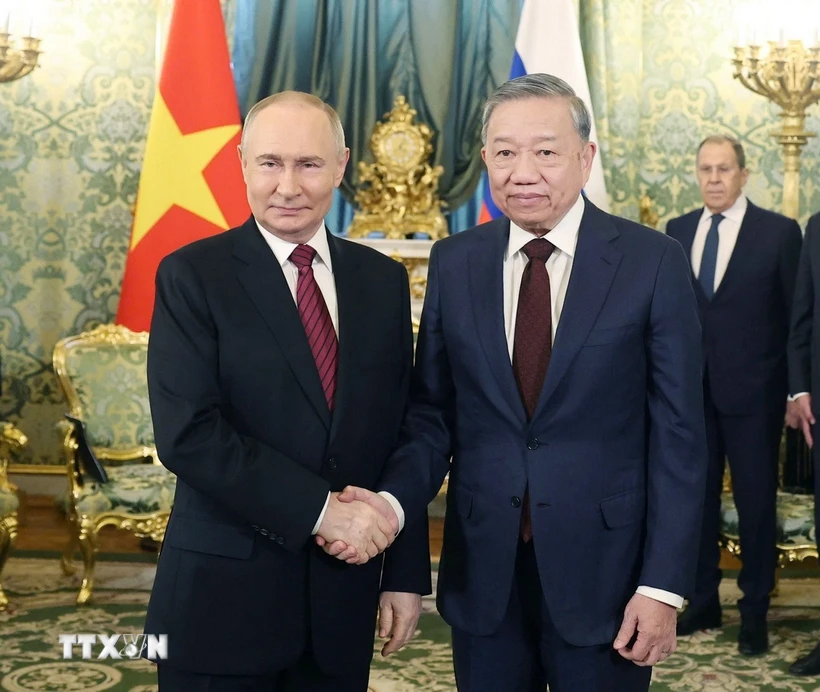 TTXVN