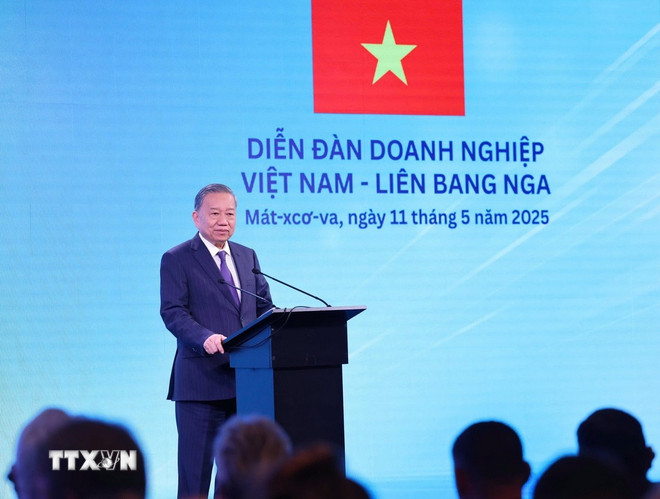 DIỄN ĐÀN DOANH NGHIỆP
VIỆT NAM - LIÊN BANG NGA
Mát-xcơ-va, ngày 11 tháng 5 năm 2025

TTXVN