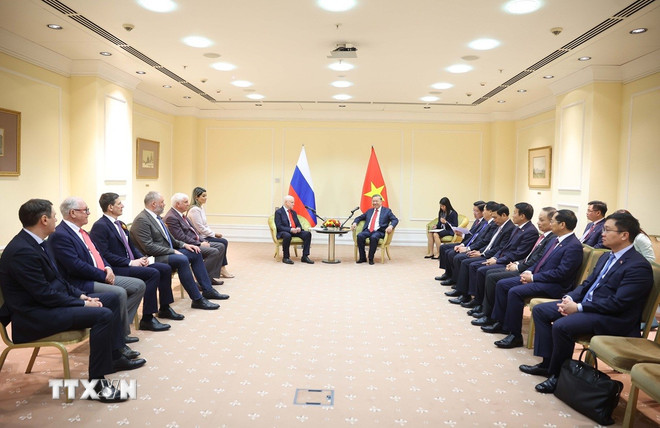 TTXVN