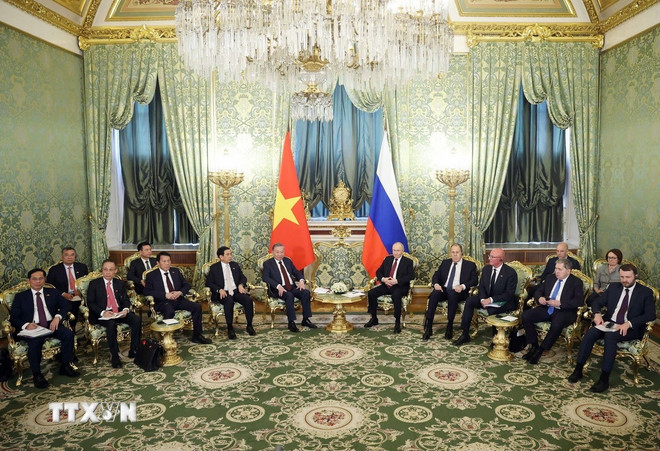 TTXVN