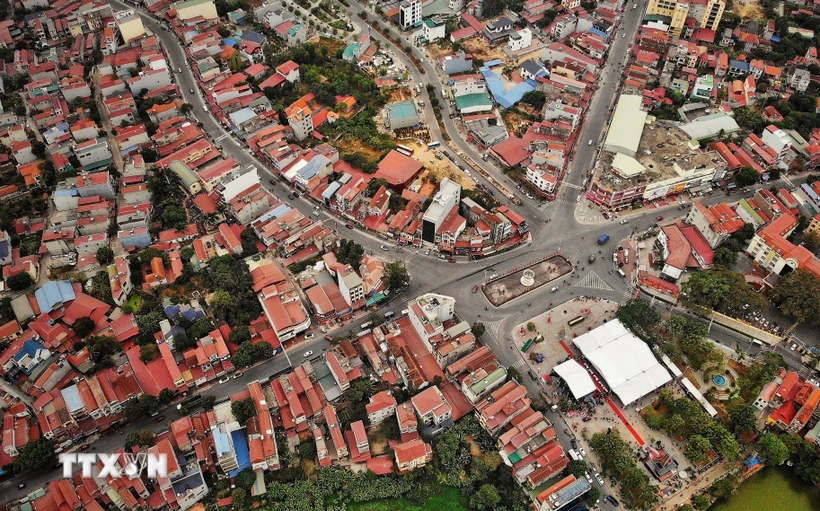 TTXVN