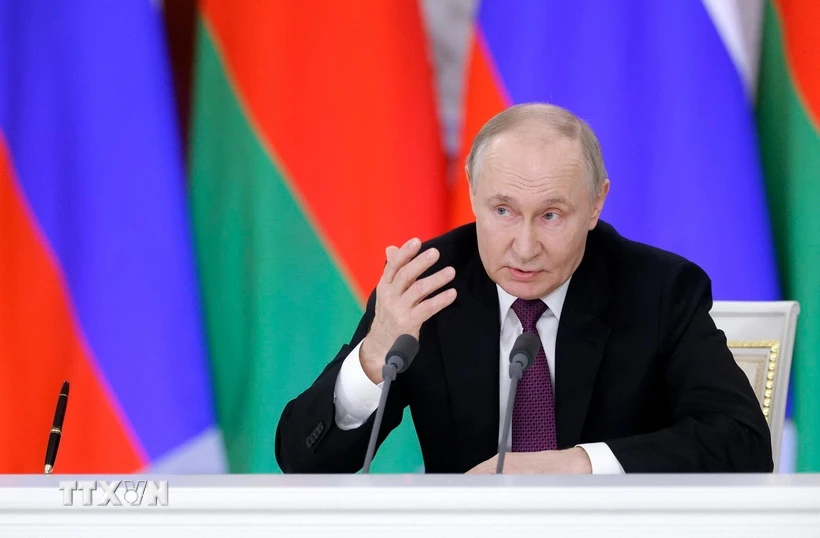 TTXVN