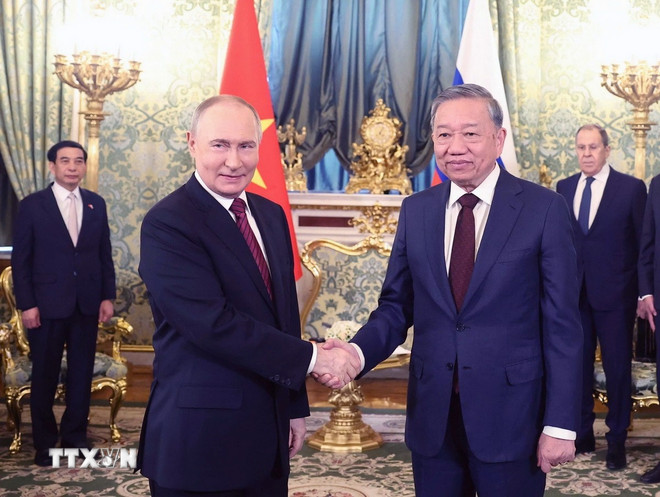 TTXVN