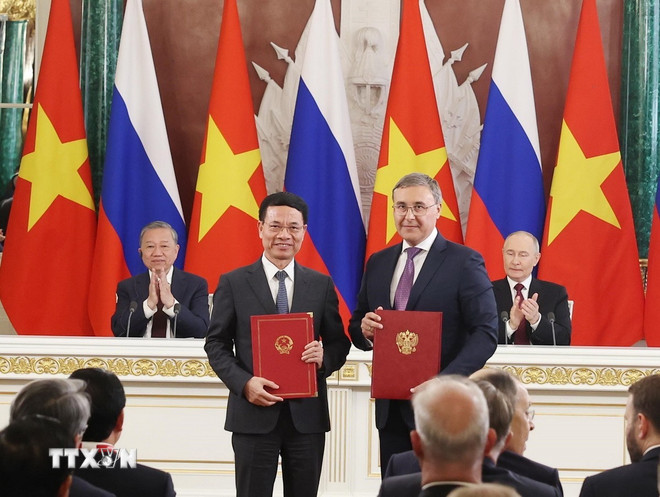 TTXVN