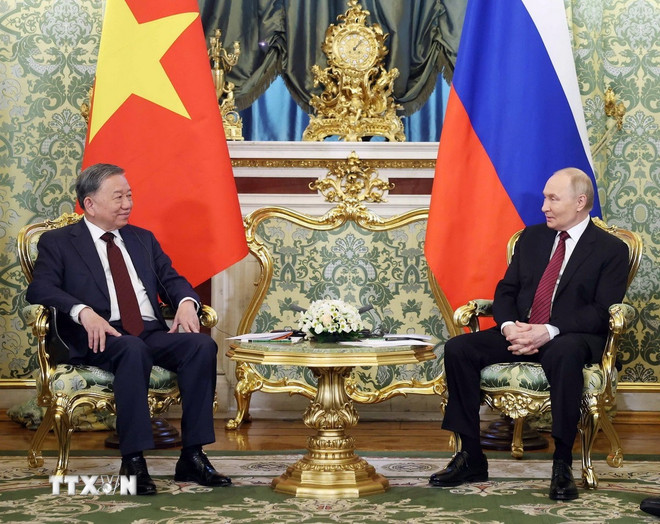 TTXVN