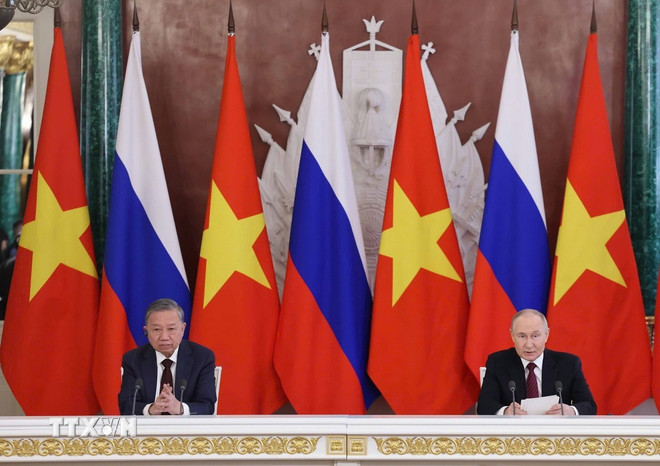 TTXVN