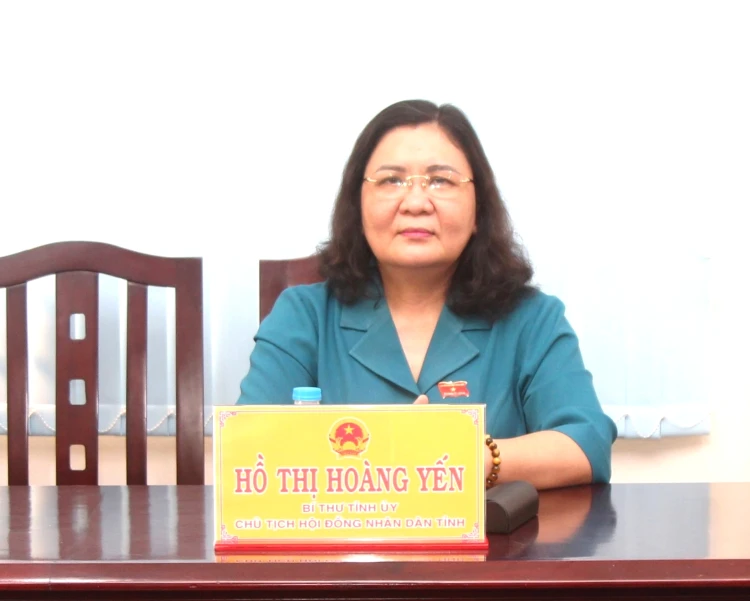 HỒ THỊ HOÀNG YẾN
BÍ THƯ TỈNH ỦY
CHỦ TỊCH HỘI ĐỒNG NHÂN DÂN TỈNH