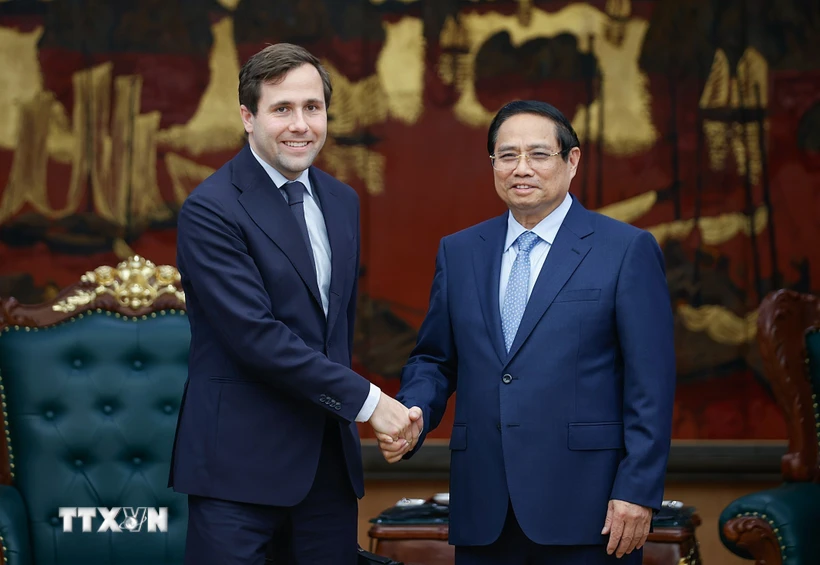 TTXVN