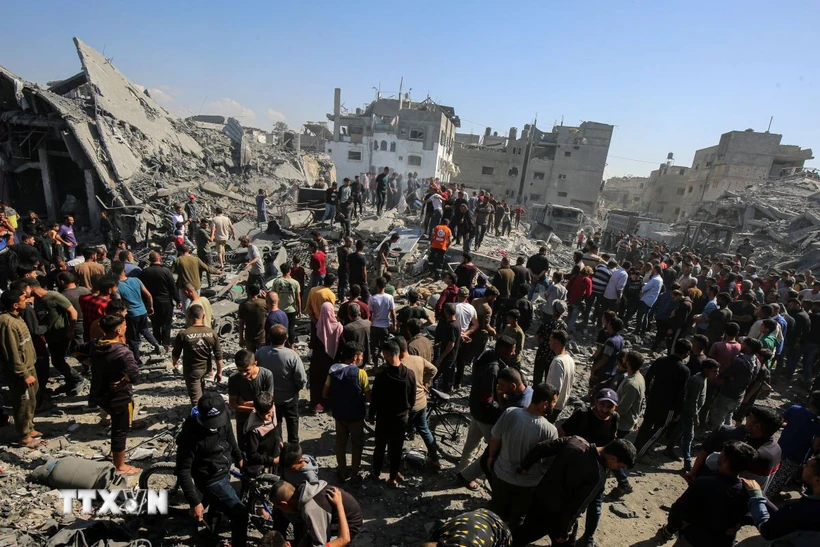 TTXVN