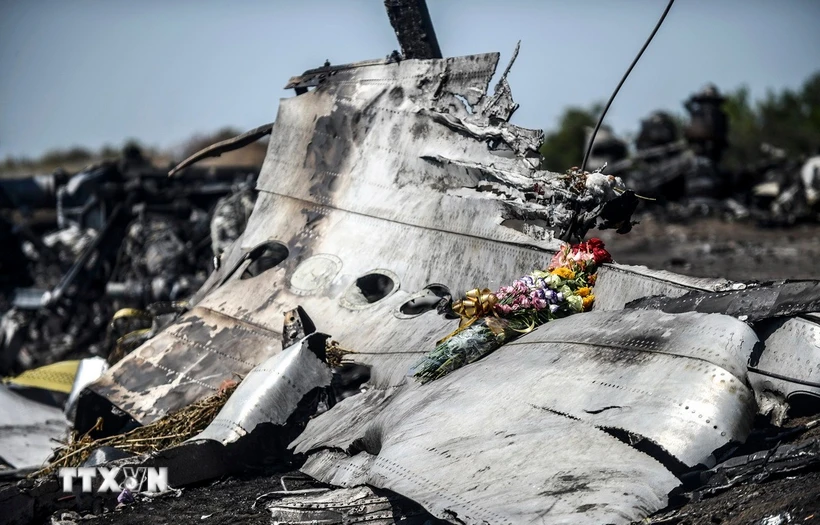 TTXVN