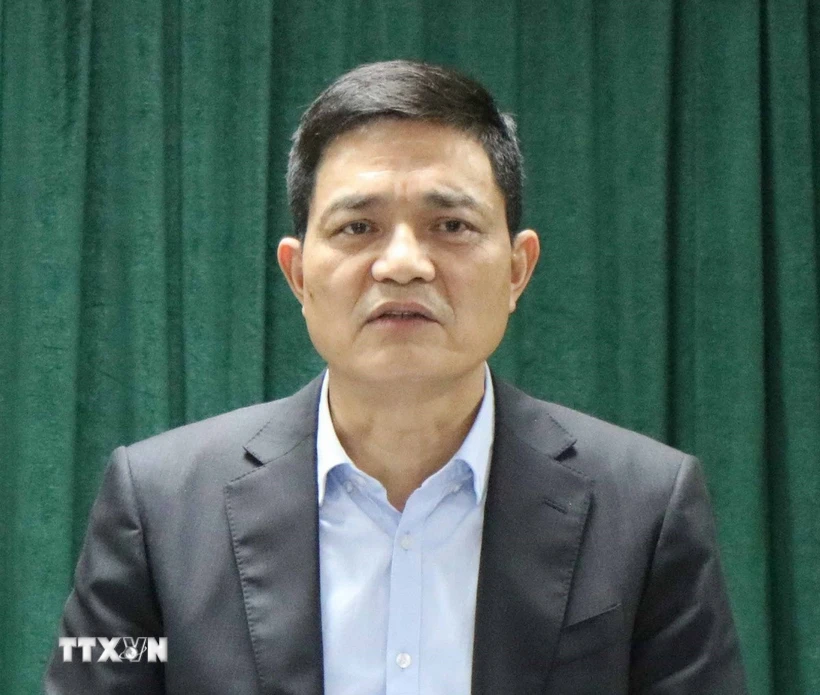 TTXVN