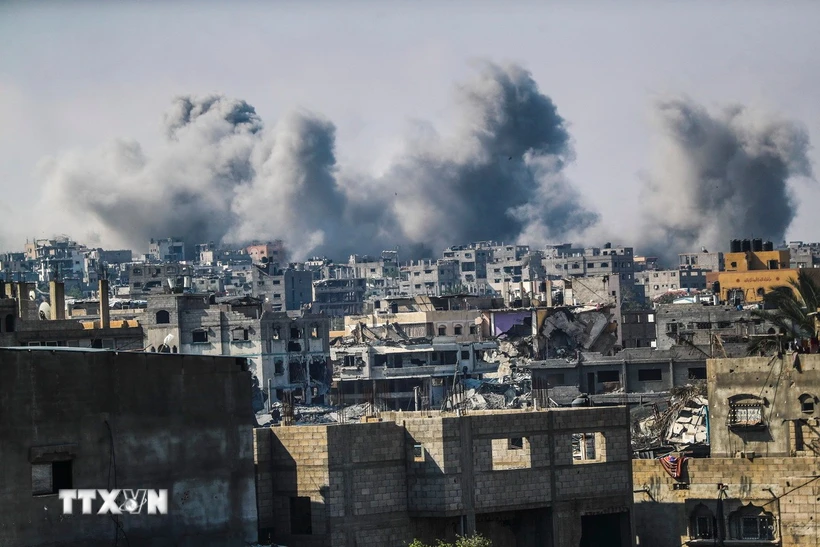 TTXVN