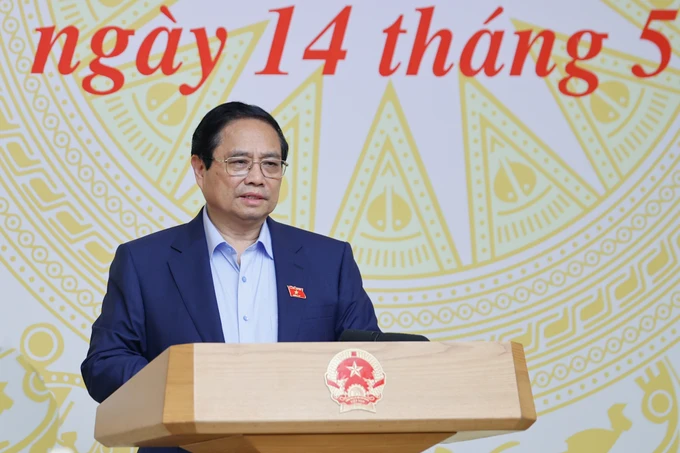 ngày 14 tháng 5