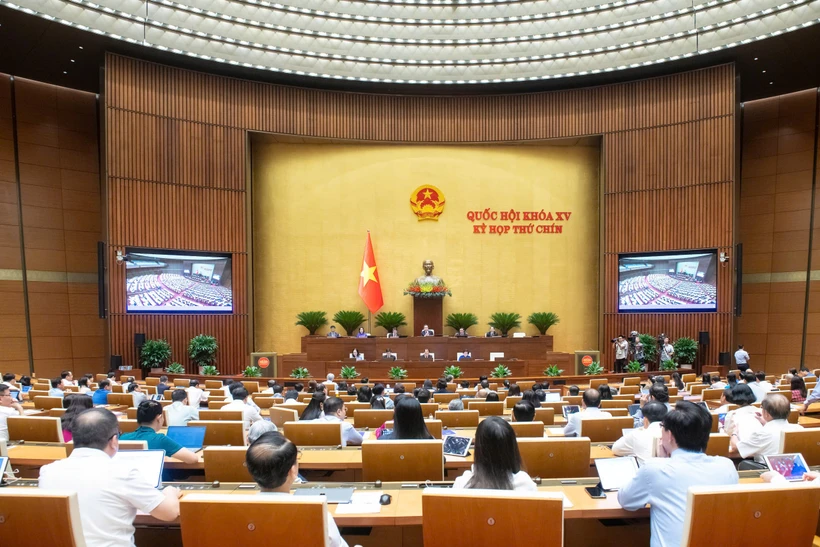 QUỐC HỘI KHÓA XV
KỲ HỌP THỨ CHÍN