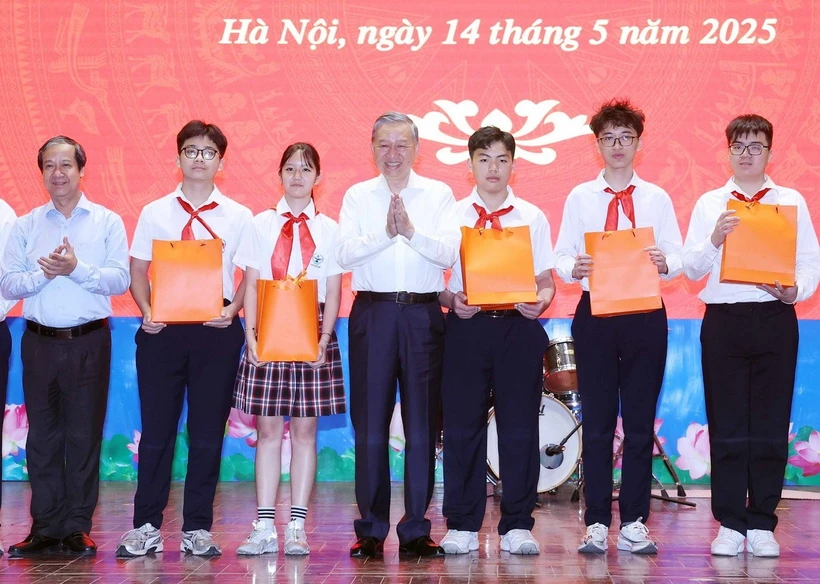 Hà Nội, ngày 14 tháng 5 năm 2025