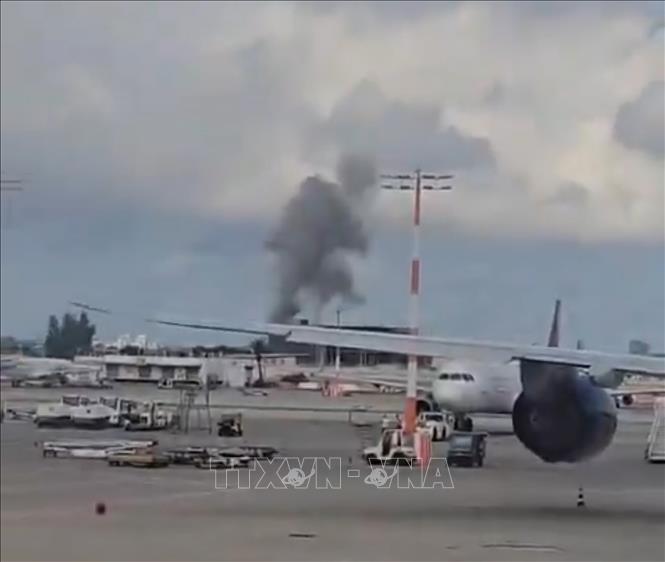 TTXVN - VNA