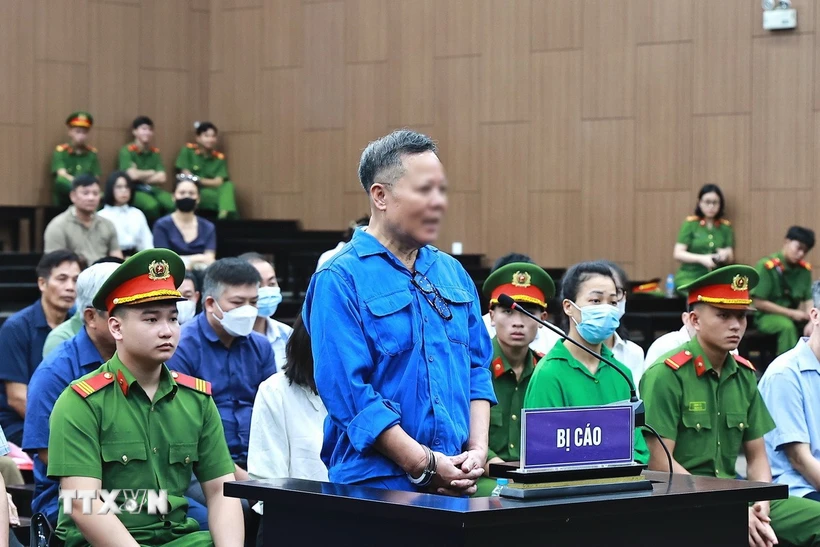 BỊ CÁO

TTXVN