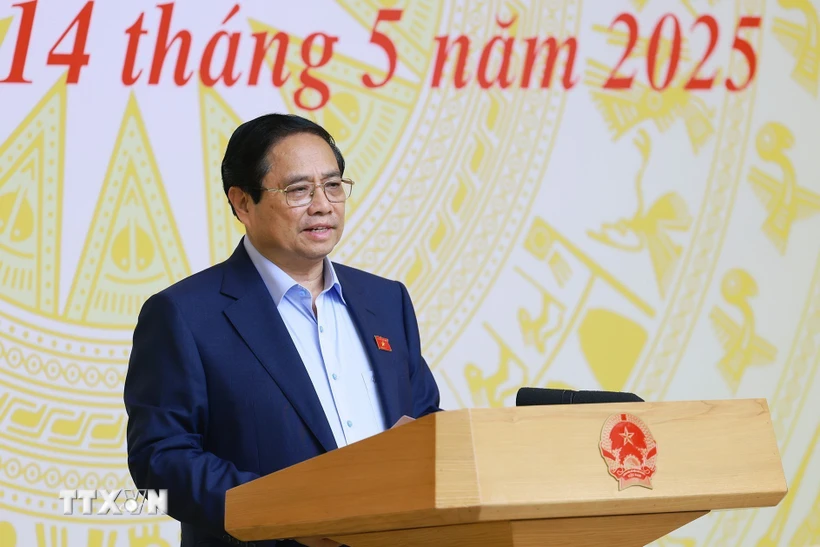 14 tháng 5 năm 2025

TTXVN