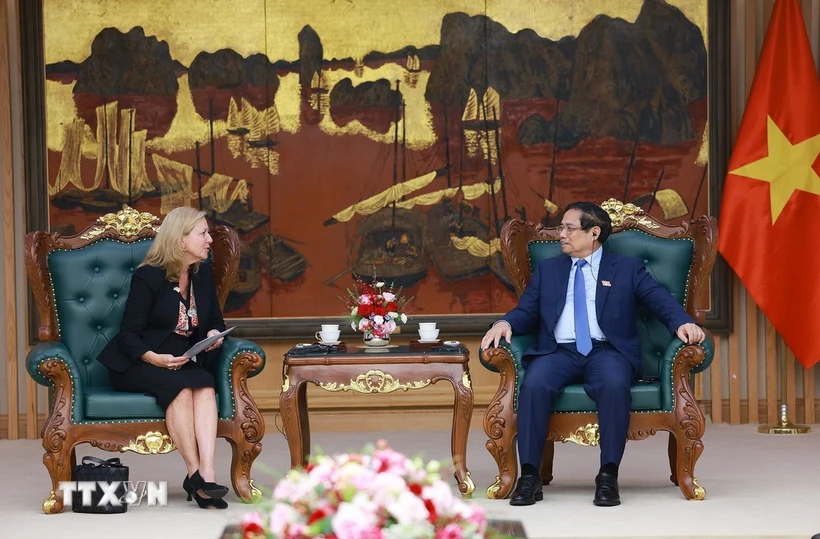 TTXVN