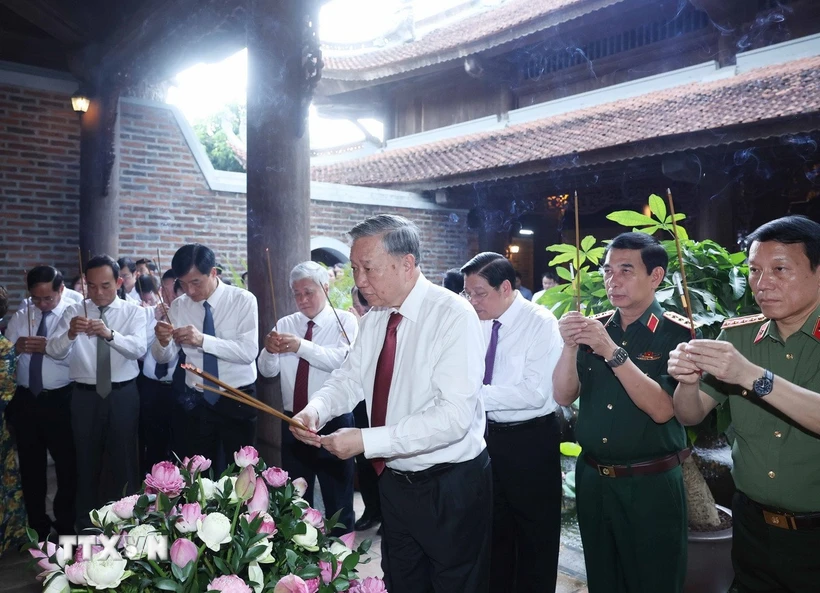 TTXVN