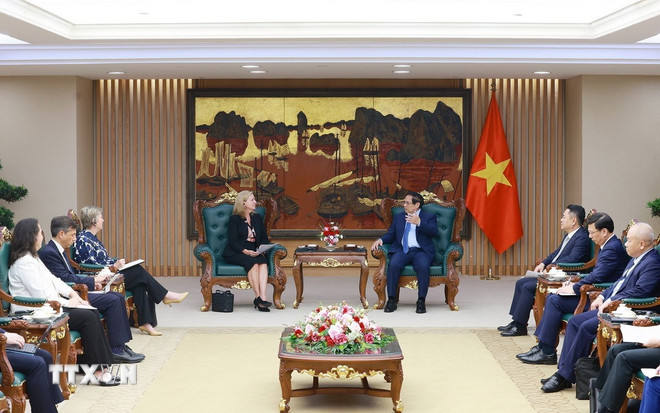 TTXVN