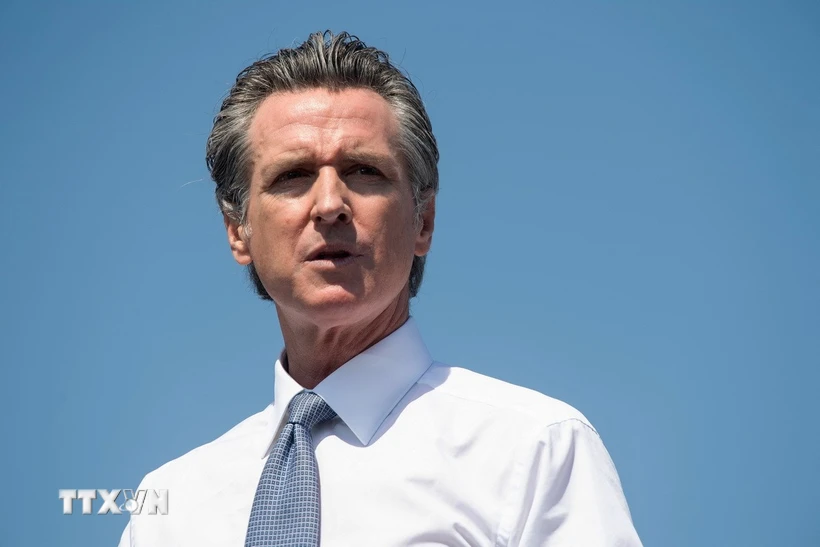 TTXVN