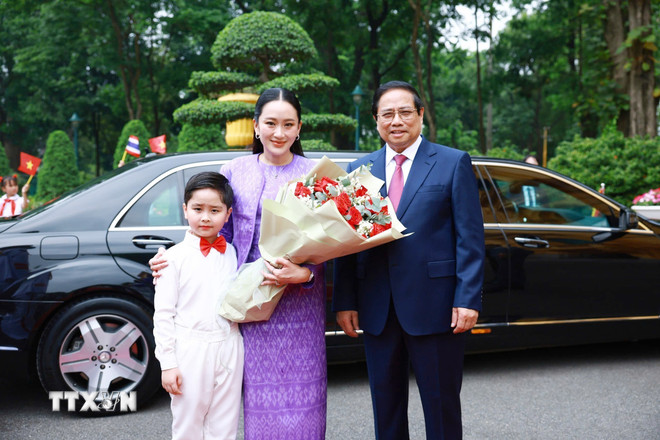 TTXVN