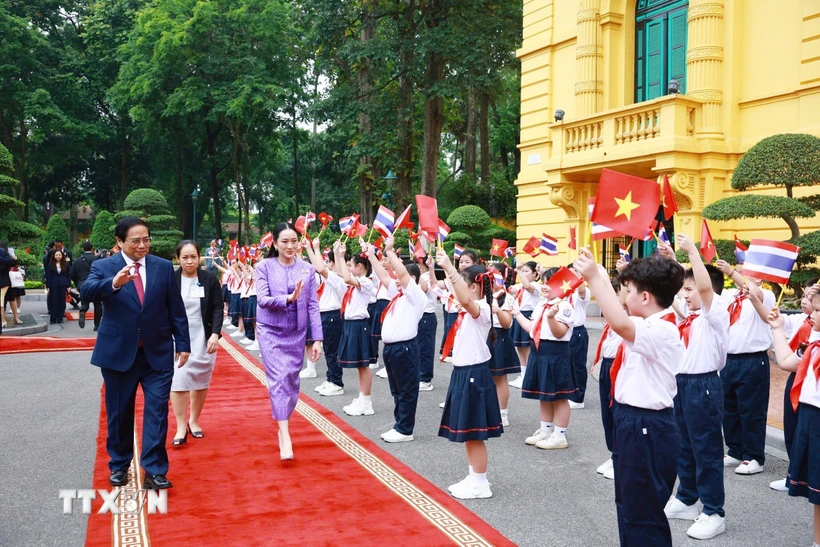 TTXVN