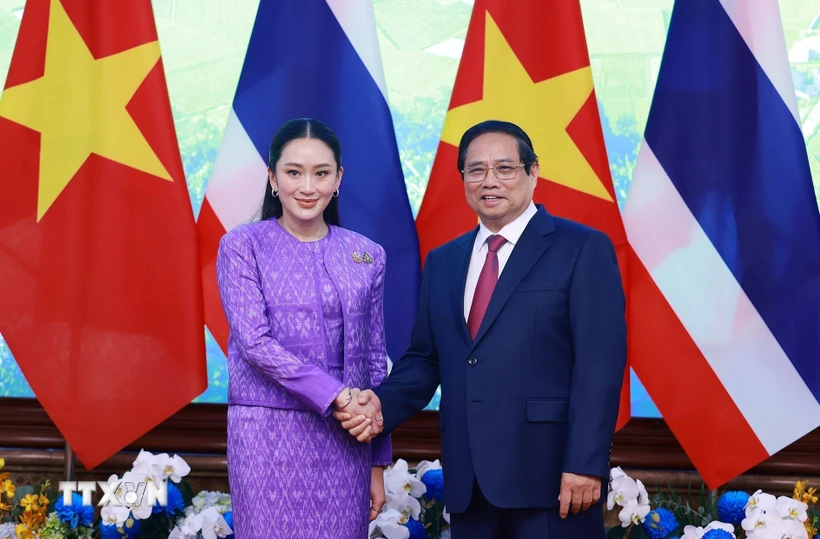 TTXVN