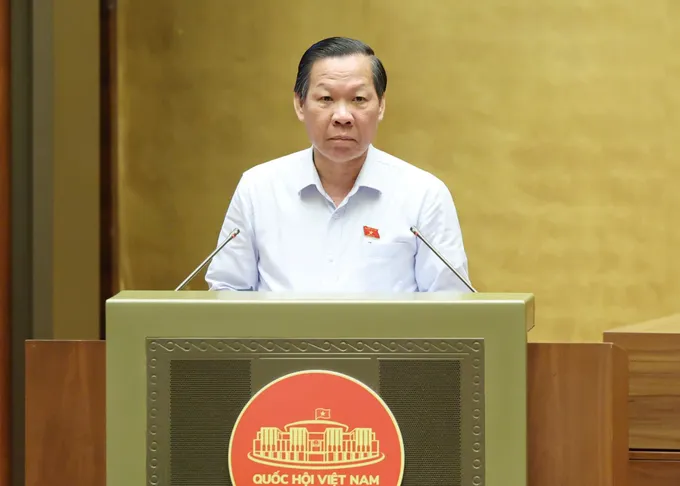 QUỐC HỘI VIỆT NAM