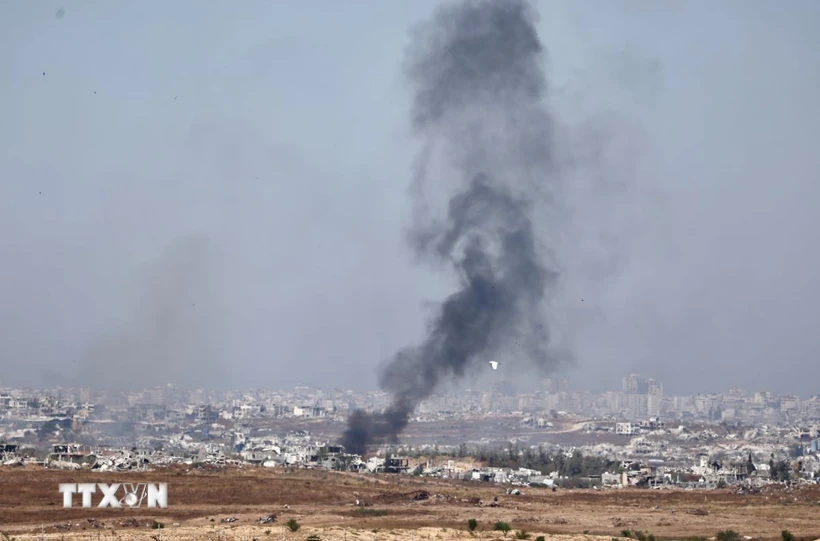 TTXVN