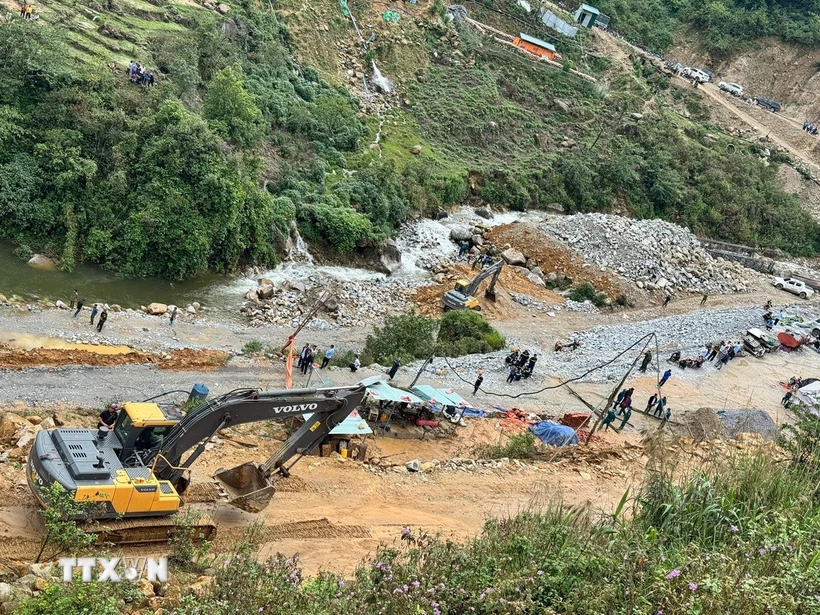 VOLVO

TTXVN