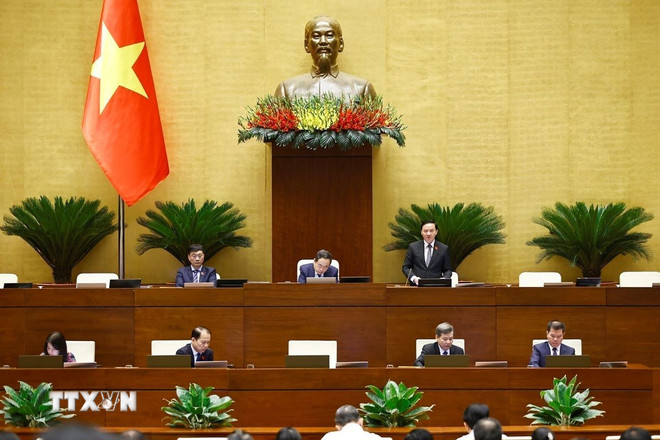 TTXVN