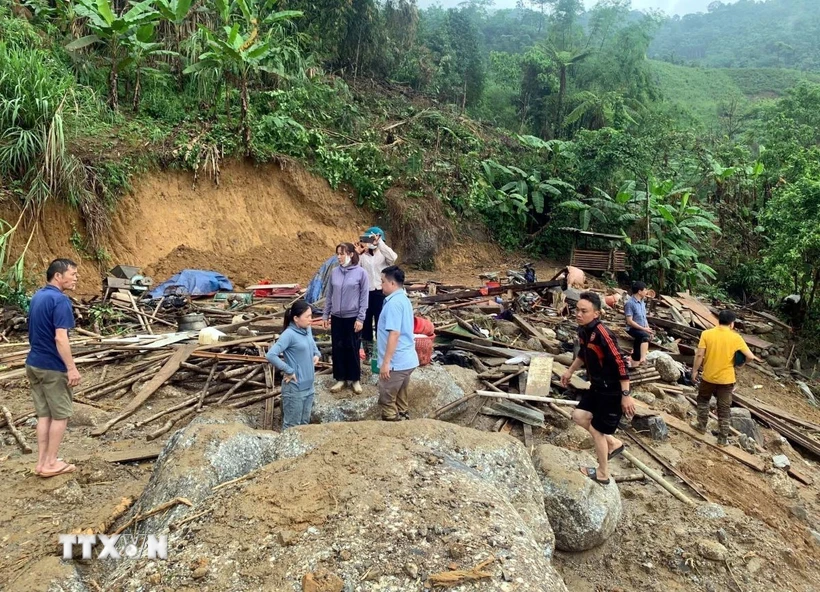 TTXVN