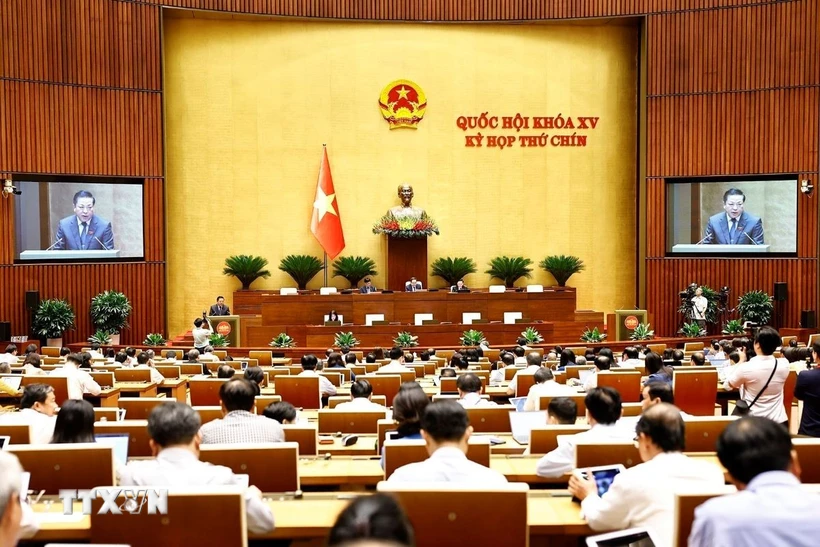 QUỐC HỘI KHÓA XV
KỲ HỌP THỨ CHÍN

TTXVN