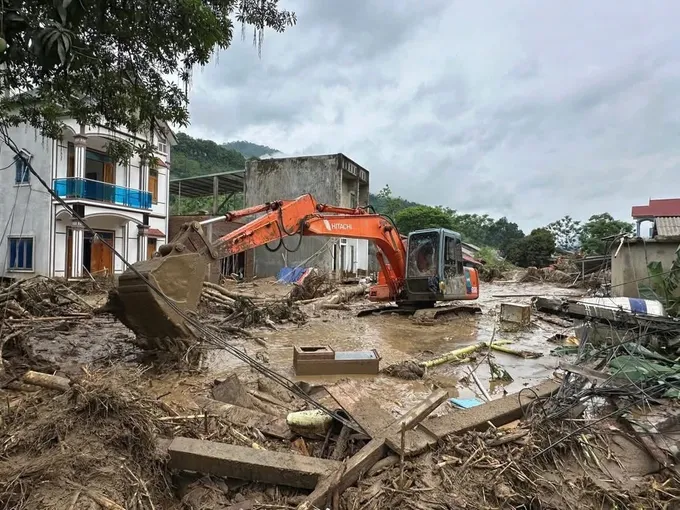 HITACHI