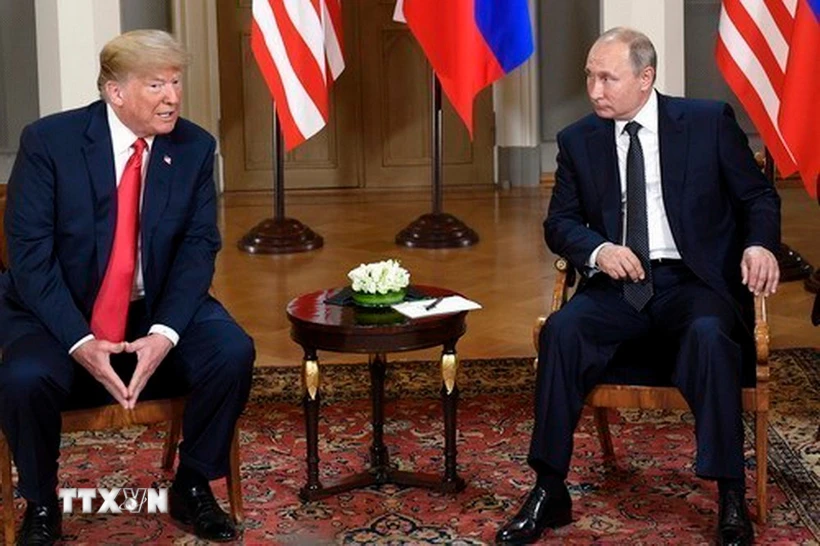 TTXVN