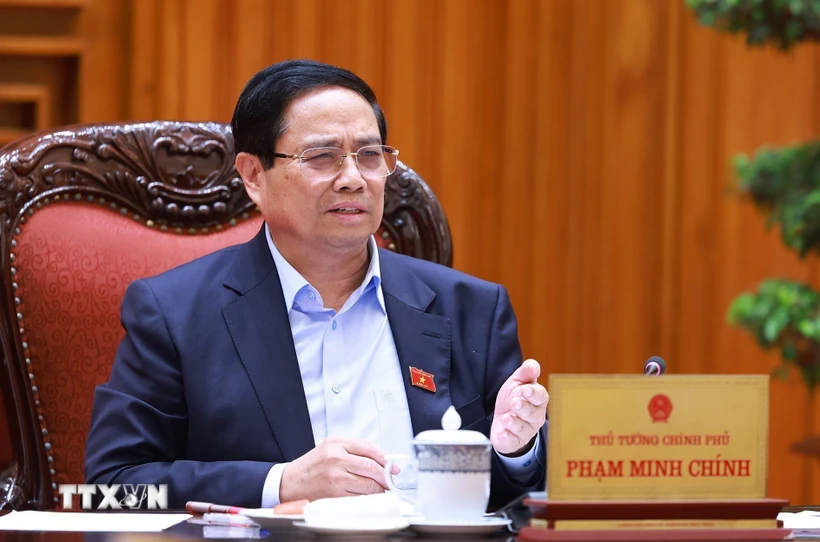 THỦ TƯỚNG CHÍNH PHỦ
PHẠM MINH CHÍNH

TTXVN