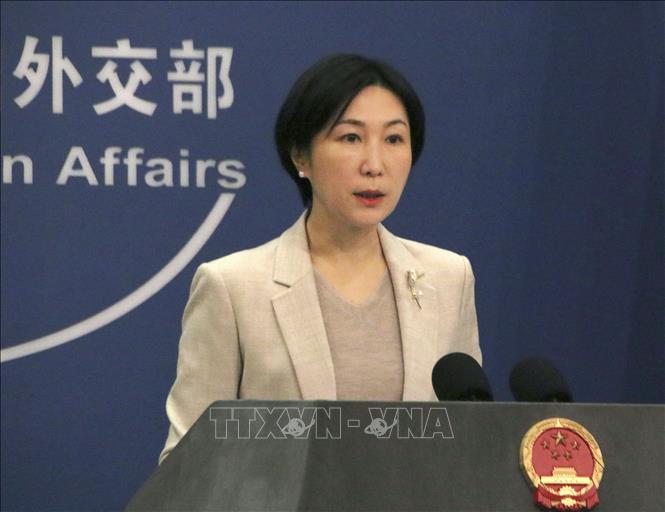 外交部
n Affairs
TTXVN - VNA